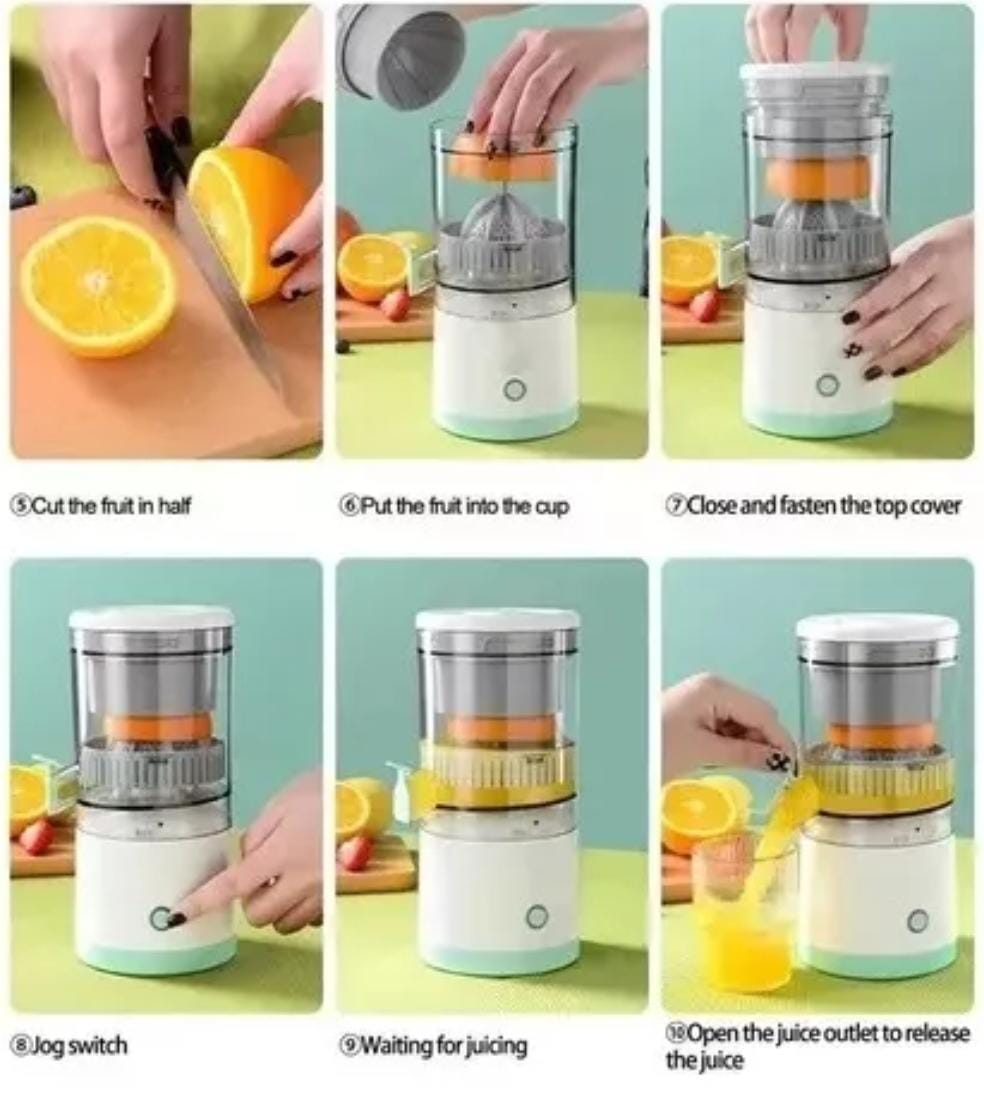 ⑤Cut the fruit in half

⑥Put the fruit into the cup

⑦Close and fasten the top cover

⑧Jog switch

⑨Waiting for juicing

⑩Open the juice outlet to release the juice